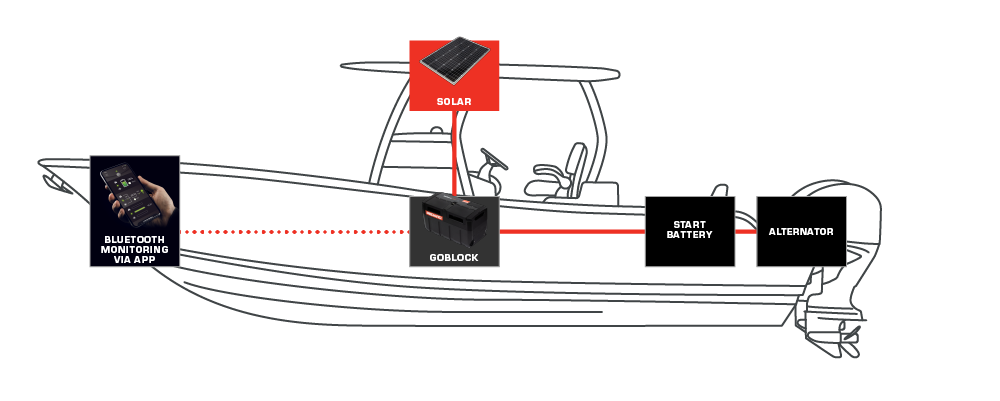 SOLAR

BLUETOOTH MONITORING VIA APP

GOBLOCK

START BATTERY

ALTERNATOR